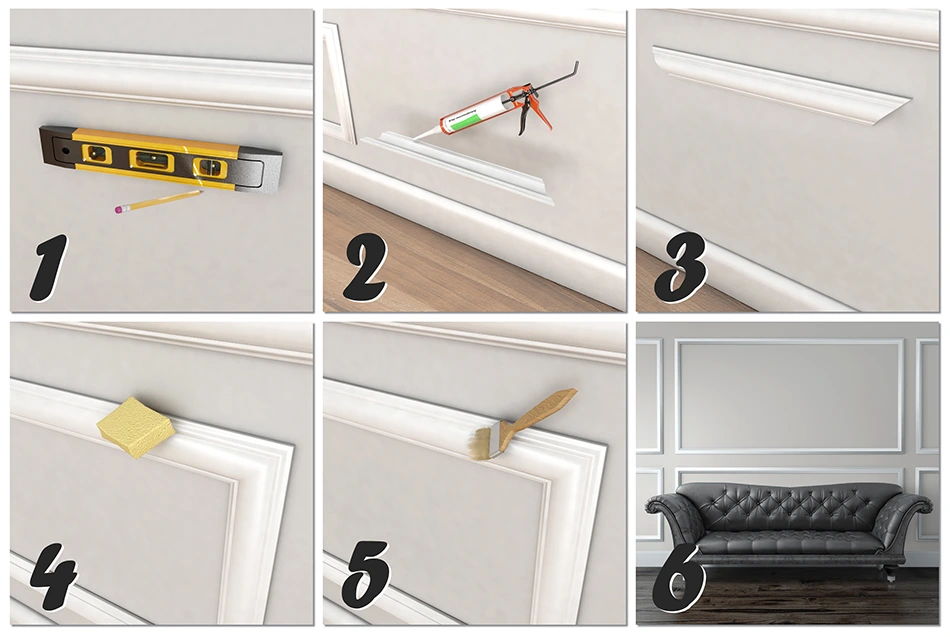 1

2

3

4

5

6